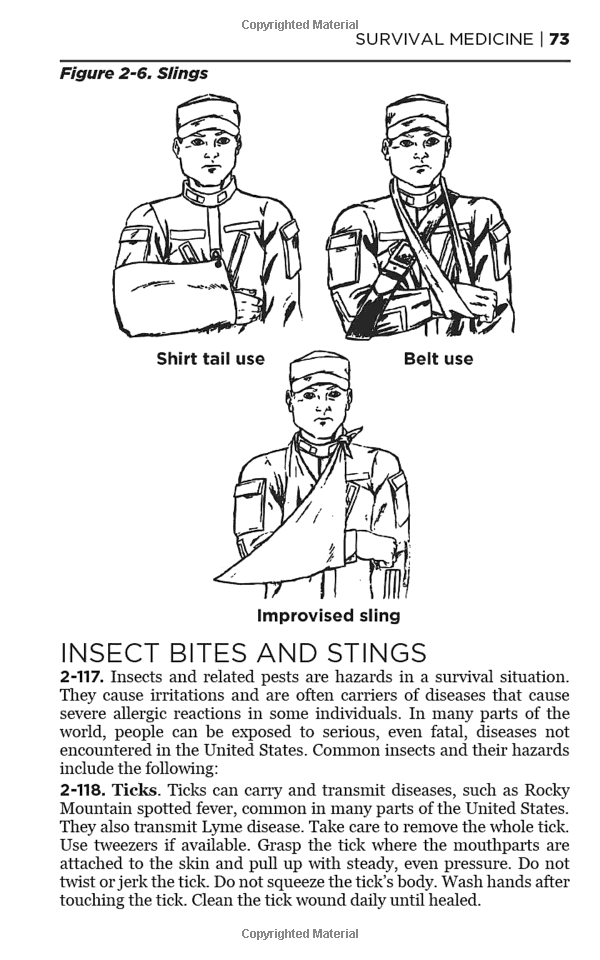 Copyrighted Material

SURVIVAL MEDICINE | 73

Figure 2-6. Slings

Shirt tail use

Belt use

Improvised sling

INSECT BITES AND STINGS

2-117. Insects and related pests are hazards in a survival situation. They cause irritations and are often carriers of diseases that cause severe allergic reactions in some individuals. In many parts of the world, people can be exposed to serious, even fatal, diseases not encountered in the United States. Common insects and their hazards include the following:

2-118. Ticks. Ticks can carry and transmit diseases, such as Rocky Mountain spotted fever, common in many parts of the United States. They also transmit Lyme disease. Take care to remove the whole tick. Use tweezers if available. Grasp the tick where the mouthparts are attached to the skin and pull up with steady, even pressure. Do not twist or jerk the tick. Do not squeeze the tick's body. Wash hands after touching the tick. Clean the tick wound daily until healed.

Copyrighted Material